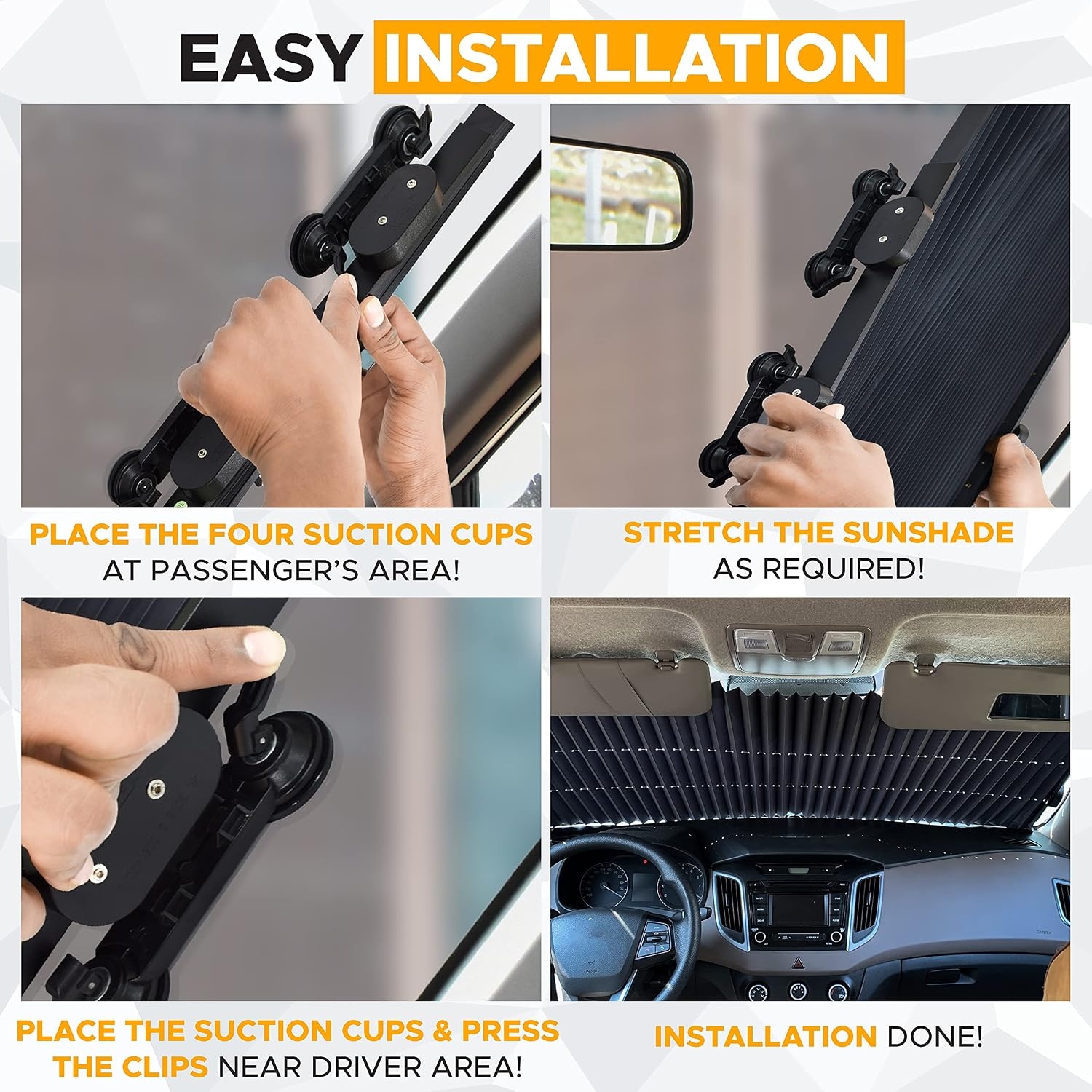 EASY INSTALLATION

PLACE THE FOUR SUCTION CUPS AT PASSENGER'S AREA!

STRETCH THE SUNSHADE AS REQUIRED!

PLACE THE SUCTION CUPS & PRESS THE CLIPS NEAR DRIVER AREA!

INSTALLATION DONE!