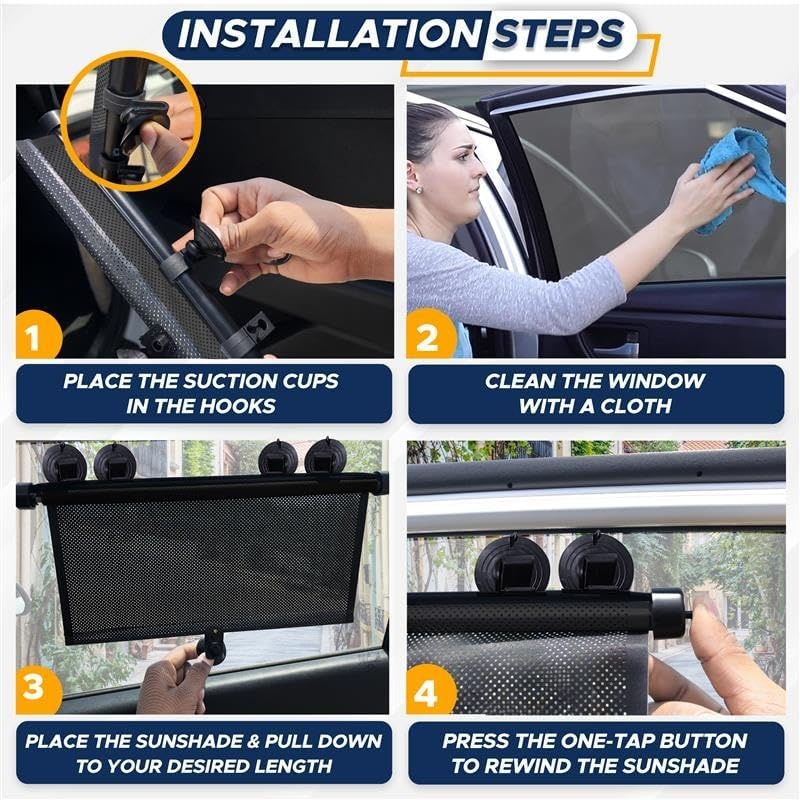 INSTALLATION STEPS

1

PLACE THE SUCTION CUPS IN THE HOOKS

2

CLEAN THE WINDOW WITH A CLOTH

3

PLACE THE SUNSHADE & PULL DOWN TO YOUR DESIRED LENGTH

4

PRESS THE ONE-TAP BUTTON TO REWIND THE SUNSHADE