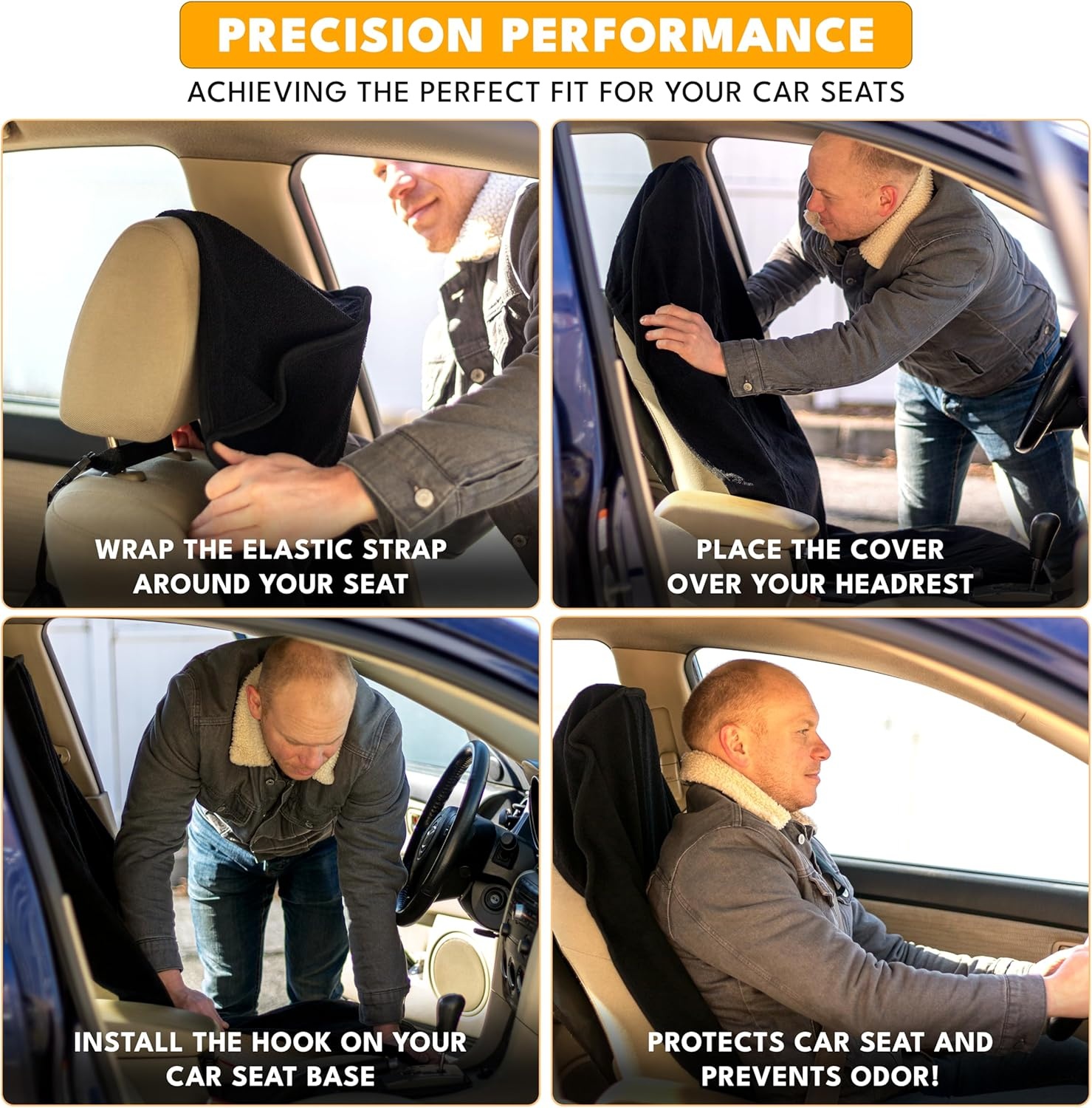 PRECISION PERFORMANCE

ACHIEVING THE PERFECT FIT FOR YOUR CAR SEATS

WRAP THE ELASTIC STRAP AROUND YOUR SEAT

PLACE THE COVER OVER YOUR HEADREST

INSTALL THE HOOK ON YOUR CAR SEAT BASE

PROTECTS CAR SEAT AND PREVENTS ODOR!